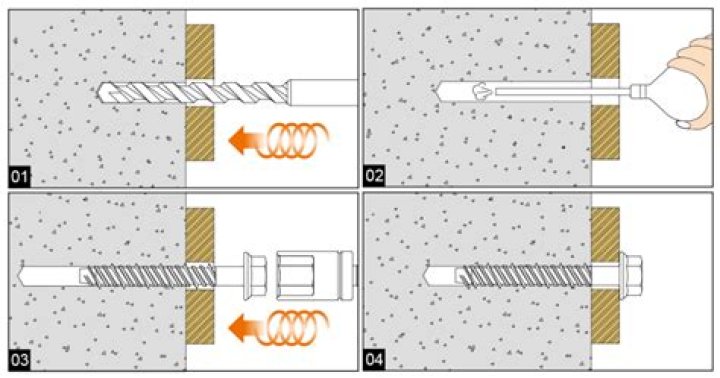 01

02

03

04