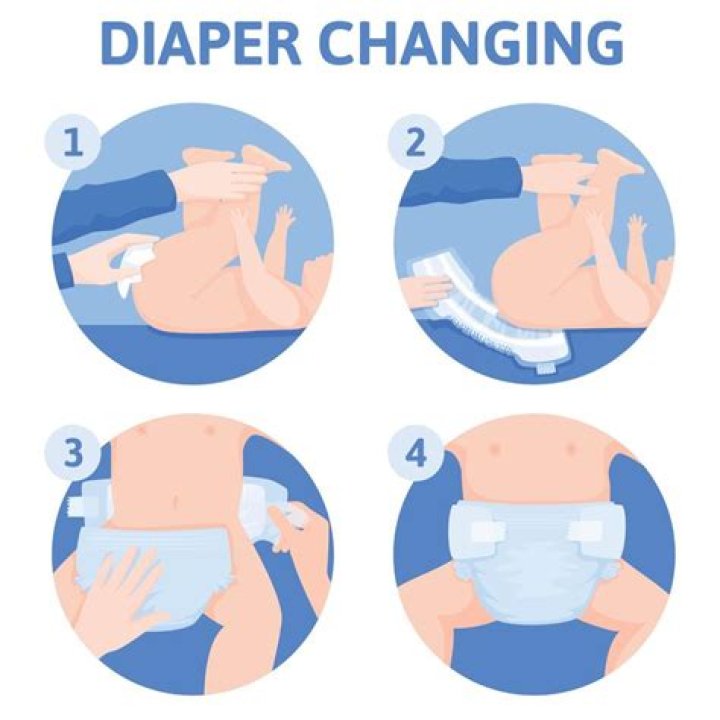 DIAPER CHANGING

1

2

3

4