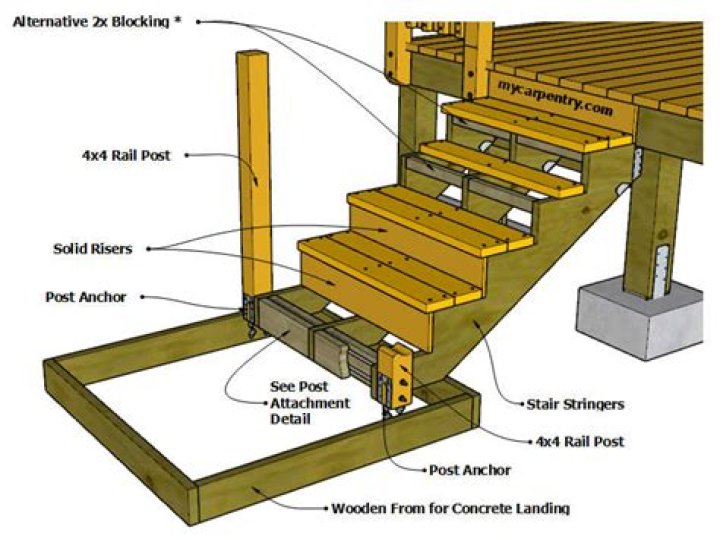 Alternative 2x Blocking *

mycarpentry.com

4x4 Rail Post

Solid Risers

Post Anchor

See Post Attachment Detail

Stair Stringers

4x4 Rail Post

Post Anchor

Wooden From for Concrete Landing