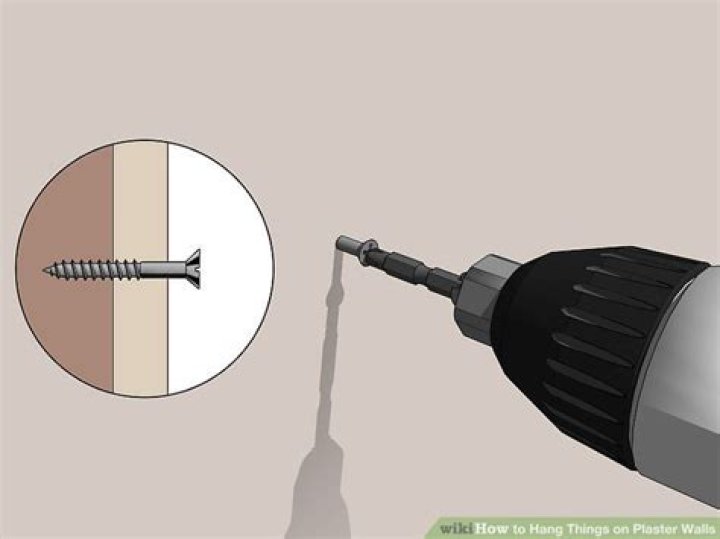 wikiHow to Hang Things on Plaster Walls