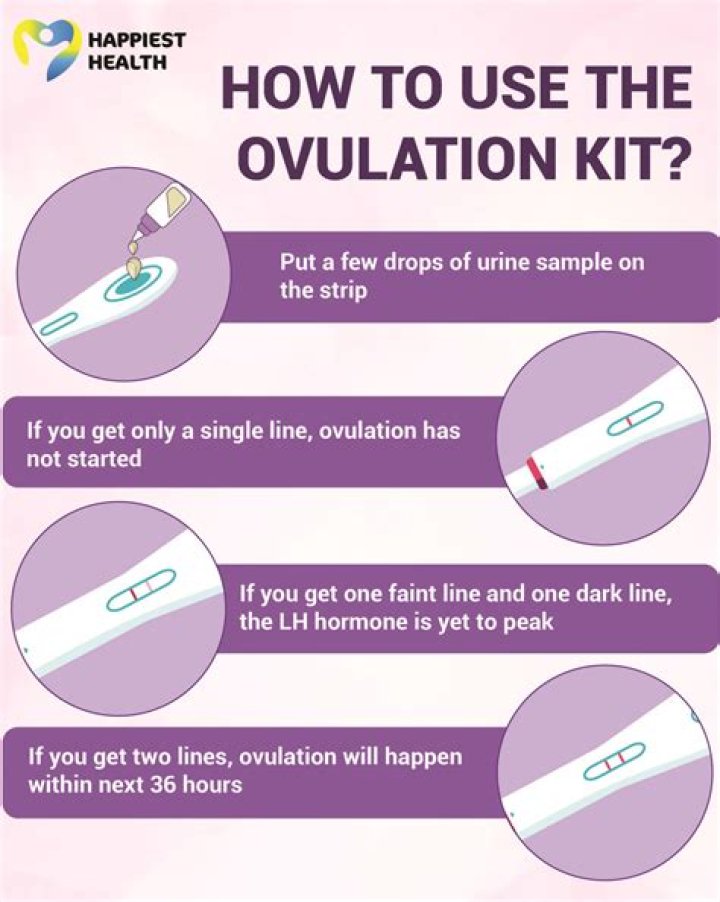 HAPPIEST HEALTH

HOW TO USE THE OVULATION KIT?

Put a few drops of urine sample on the strip

If you get only a single line, ovulation has not started

If you get one faint line and one dark line, the LH hormone is yet to peak

If you get two lines, ovulation will happen within next 36 hours