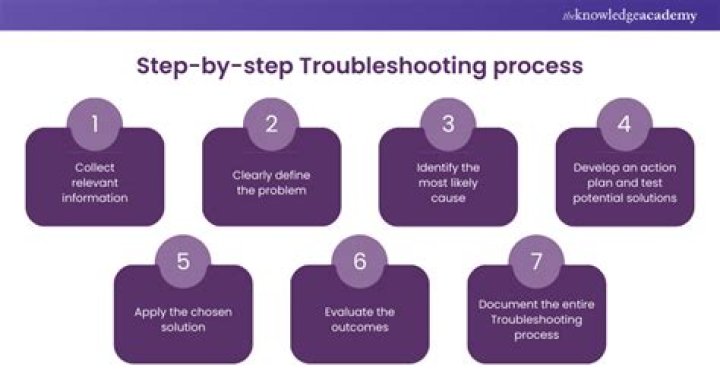 theknowledgeacademy

Step-by-step Troubleshooting process

1
Collect relevant information

2
Clearly define the problem

3
Identify the most likely cause

4
Develop an action plan and test potential solutions

5
Apply the chosen solution

6
Evaluate the outcomes

7
Document the entire Troubleshooting process