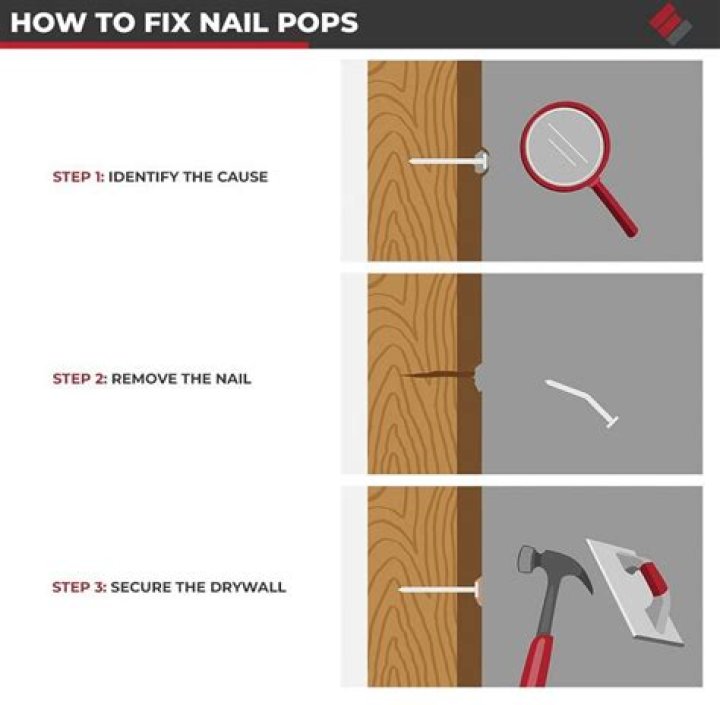 HOW TO FIX NAIL POPS

STEP 1: IDENTIFY THE CAUSE

STEP 2: REMOVE THE NAIL

STEP 3: SECURE THE DRYWALL